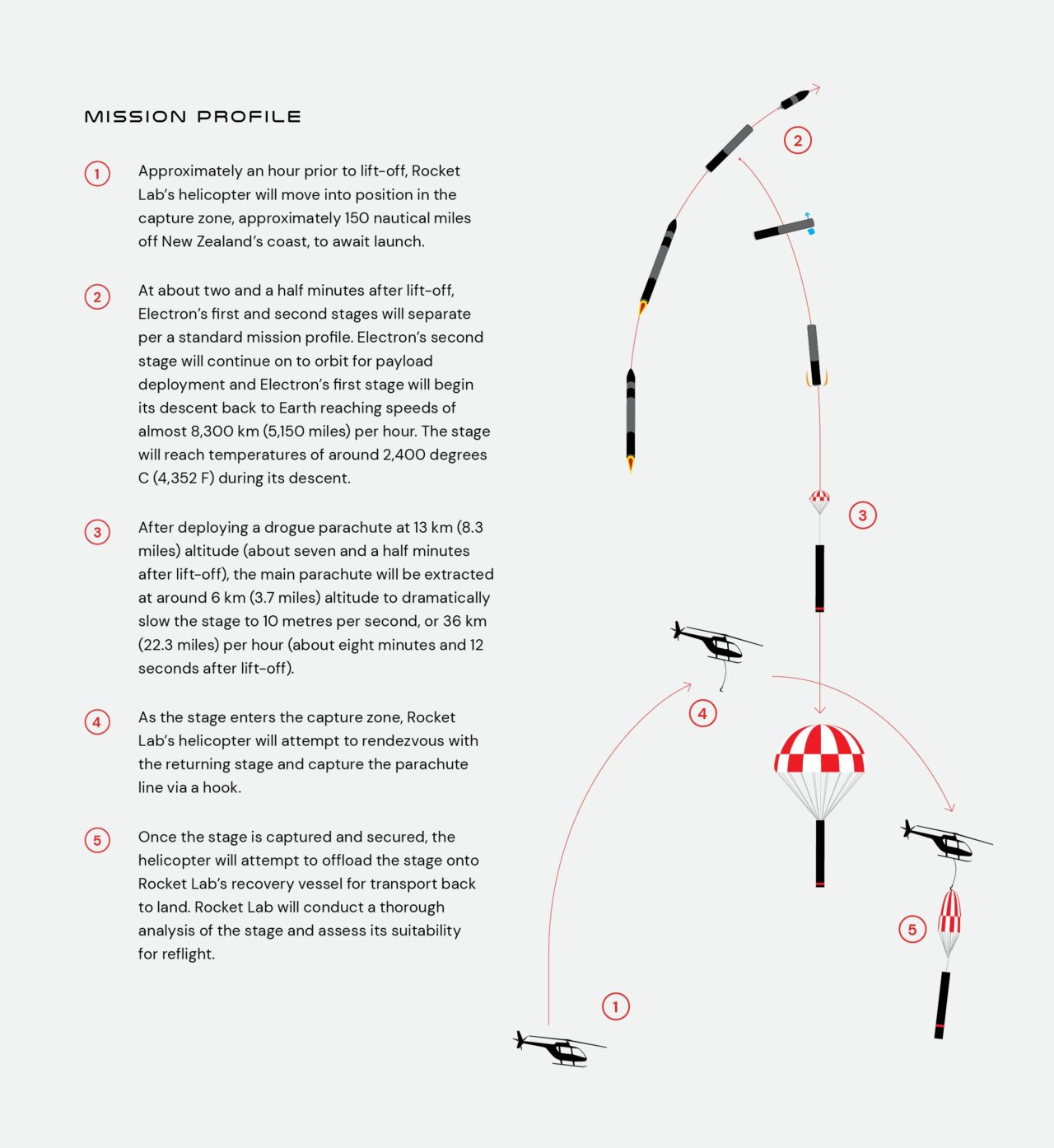 MISSION PROFILE

1 Approximately an hour prior to lift-off, Rocket Lab's helicopter will move into position in the capture zone, approximately 150 nautical miles off New Zealand's coast, to await launch.

2 At about two and a half minutes after lift-off, Electron's first and second stages will separate per a standard mission profile. Electron's second stage will continue on to orbit for payload deployment and Electron's first stage will begin its descent back to Earth reaching speeds of almost 8,300 km (5,150 miles) per hour. The stage will reach temperatures of around 2,400 degrees C (4,352 F) during its descent.

3 After deploying a drogue parachute at 13 km (8.3 miles) altitude (about seven and a half minutes after lift-off), the main parachute will be extracted at around 6 km (3.7 miles) altitude to dramatically slow the stage to 10 metres per second, or 36 km (22.3 miles) per hour (about eight minutes and 12 seconds after lift-off).

4 As the stage enters the capture zone, Rocket Lab's helicopter will attempt to rendezvous with the returning stage and capture the parachute line via a hook.

5 Once the stage is captured and secured, the helicopter will attempt to offload the stage onto Rocket Lab's recovery vessel for transport back to land. Rocket Lab will conduct a thorough analysis of the stage and assess its suitability for reflight.

2

3

4

5

1