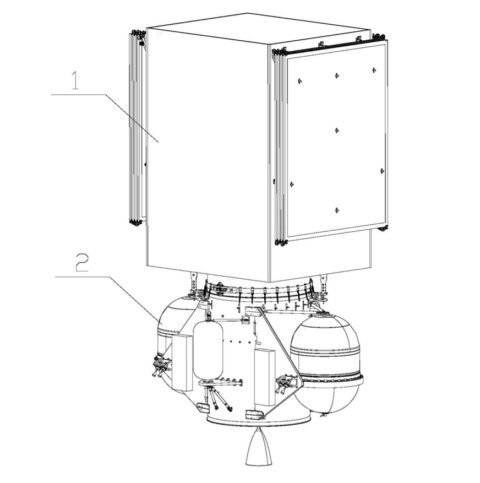 1

2